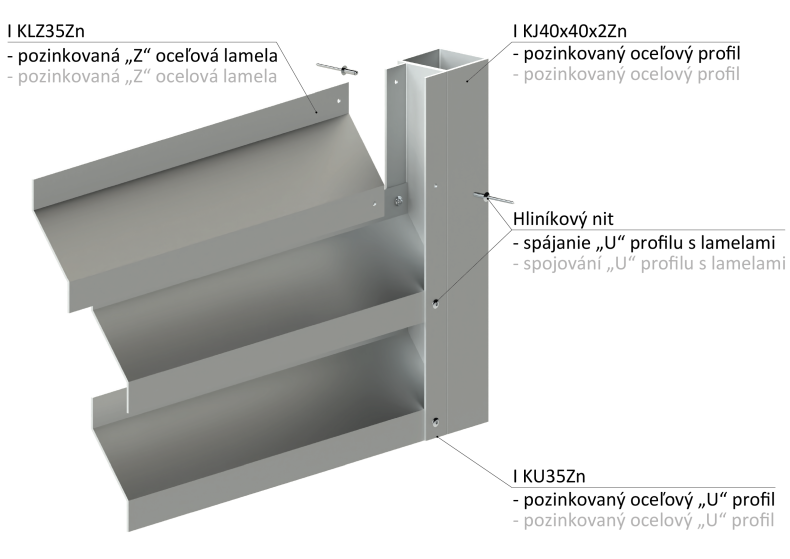 I KLZ35Zn
- pozinkovaná „Z“ oceľová lamela
- pozinkovaná „Z“ ocelová lamela

I KJ40x40x2Zn
- pozinkovaný oceľový profil
- pozinkovaný ocelový profil

Hliníkový nit
- spájanie „U“ profilu s lamelami
- spojování „U“ profilu s lamelami

I KU35Zn
- pozinkovaný oceľový „U“ profil
- pozinkovaný ocelový „U“ profil